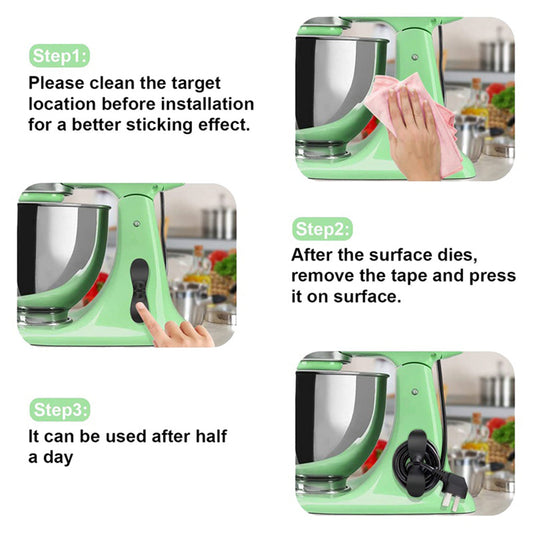 Step1:
Please clean the target location before installation for a better sticking effect.

Step2:
After the surface dies, remove the tape and press it on surface.

Step3:
It can be used after half a day